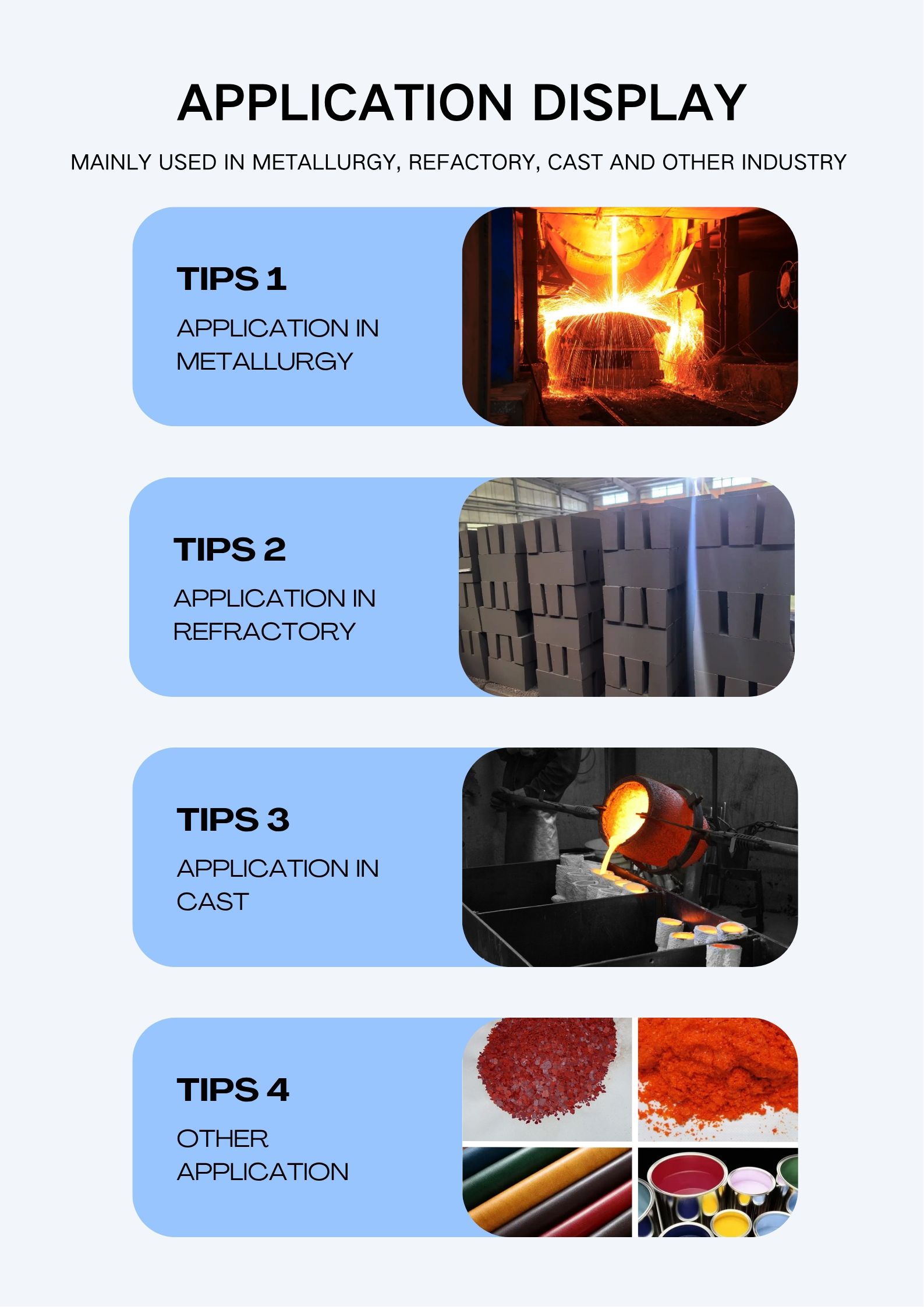 APPLICATION DISPLAY

MAINLY USED IN METALLURGY, REFACTORY, CAST AND OTHER INDUSTRY

TIPS 1

APPLICATION IN METALLURGY

TIPS 2

APPLICATION IN REFRACTORY

TIPS 3

APPLICATION IN CAST

TIPS 4

OTHER APPLICATION